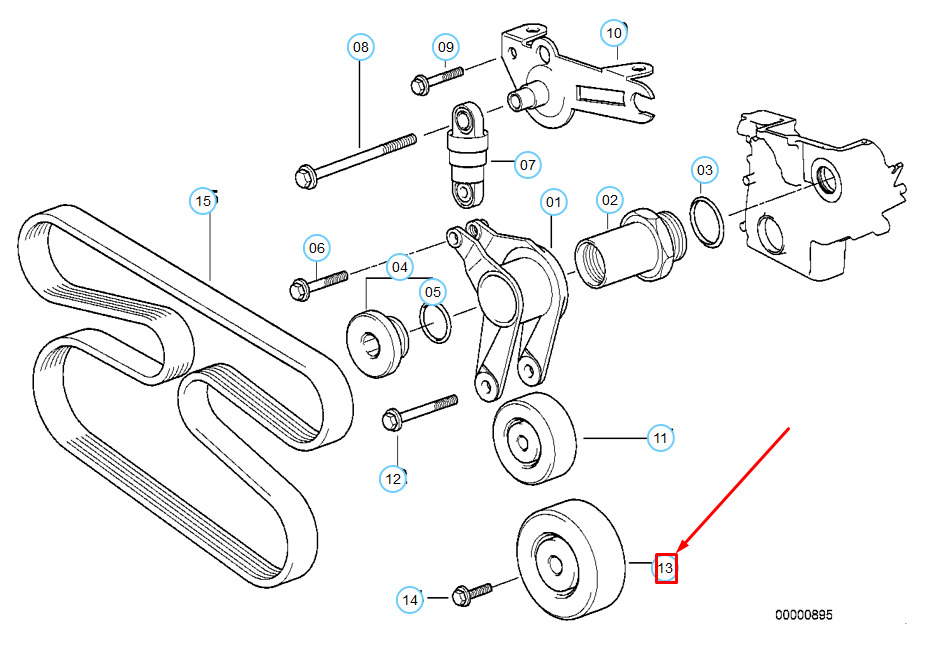 08
09
10
07
03
15
01
02
06
04
05
11
12
13
14
00000895