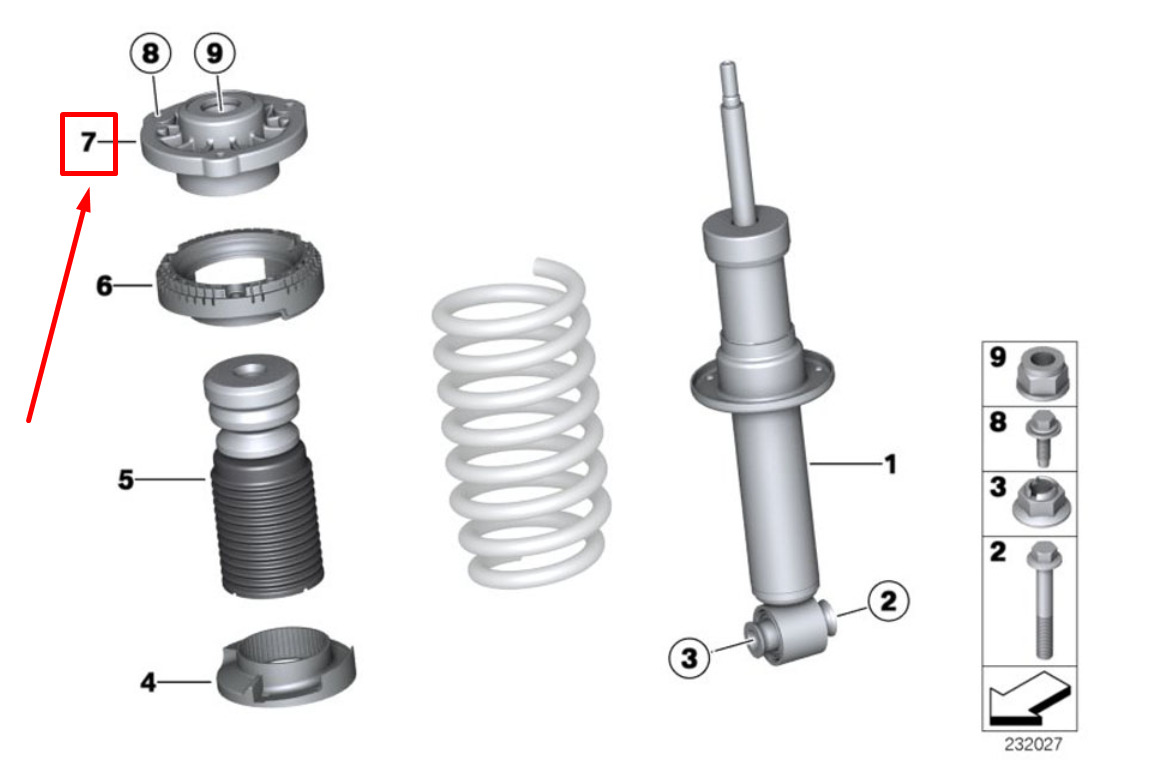 8
9
7
6
5
4
1
2
3
9
8
3
2
232027