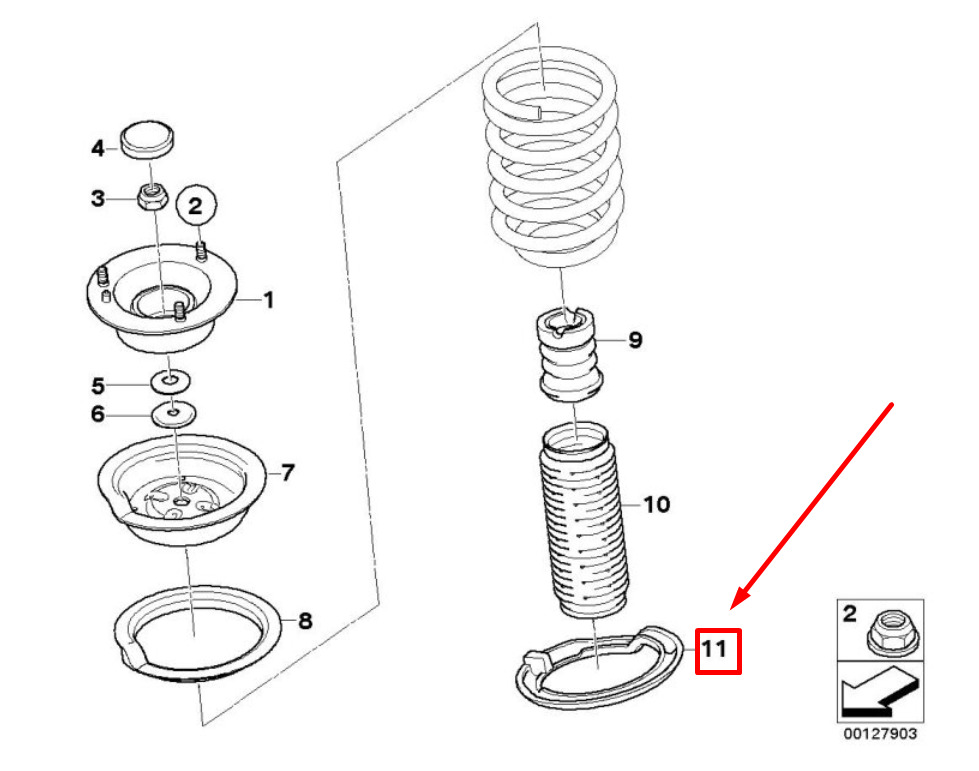 4
3
2
1
5
6
7
8
9
10
11
2
00127903