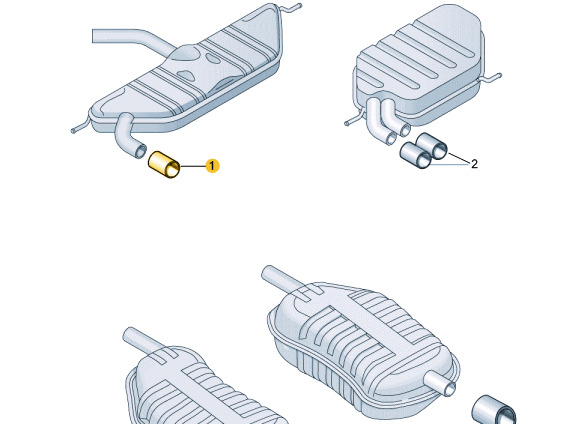 1

2