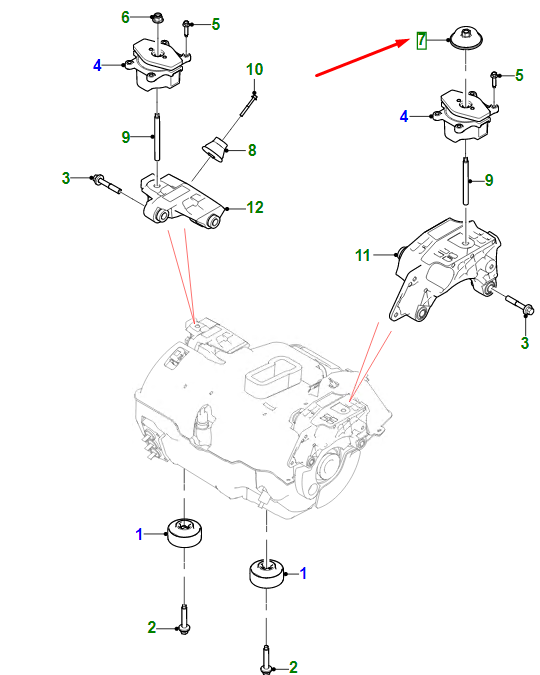 6
5
4
10
9
8
3
12
7
5
4
9
11
3
1
1
2
2