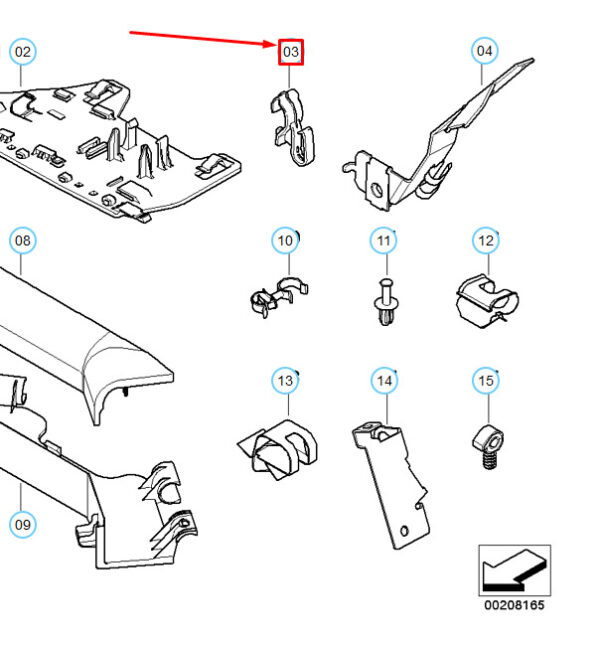 02
03
04
08
10
11
12
13
14
15
09
00208165