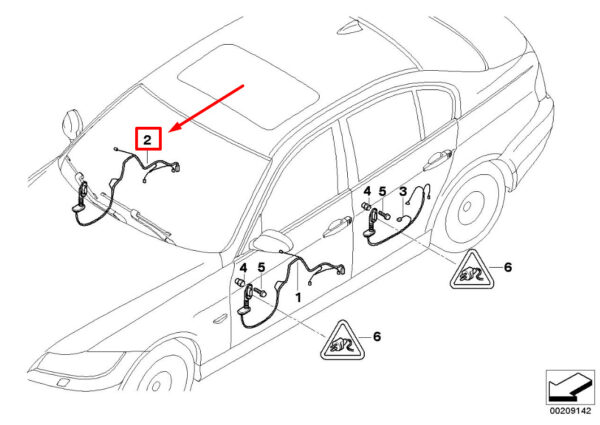 2
4 5 3
6
4 5
1
6
00209142