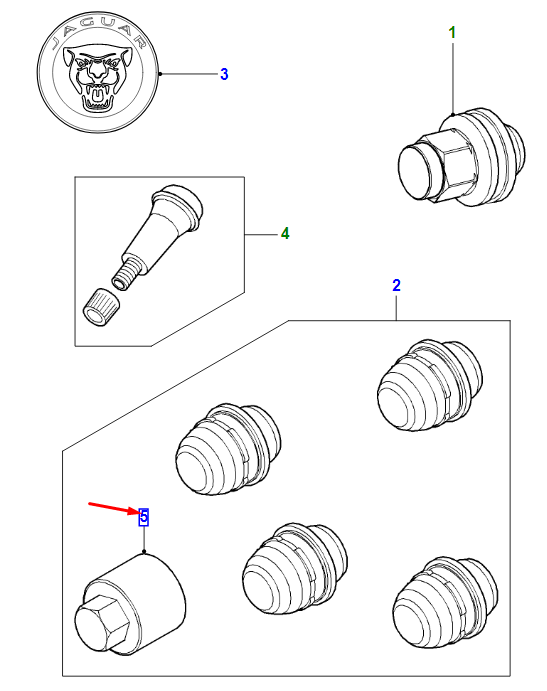 JAGUAR

3

1

4

2

5