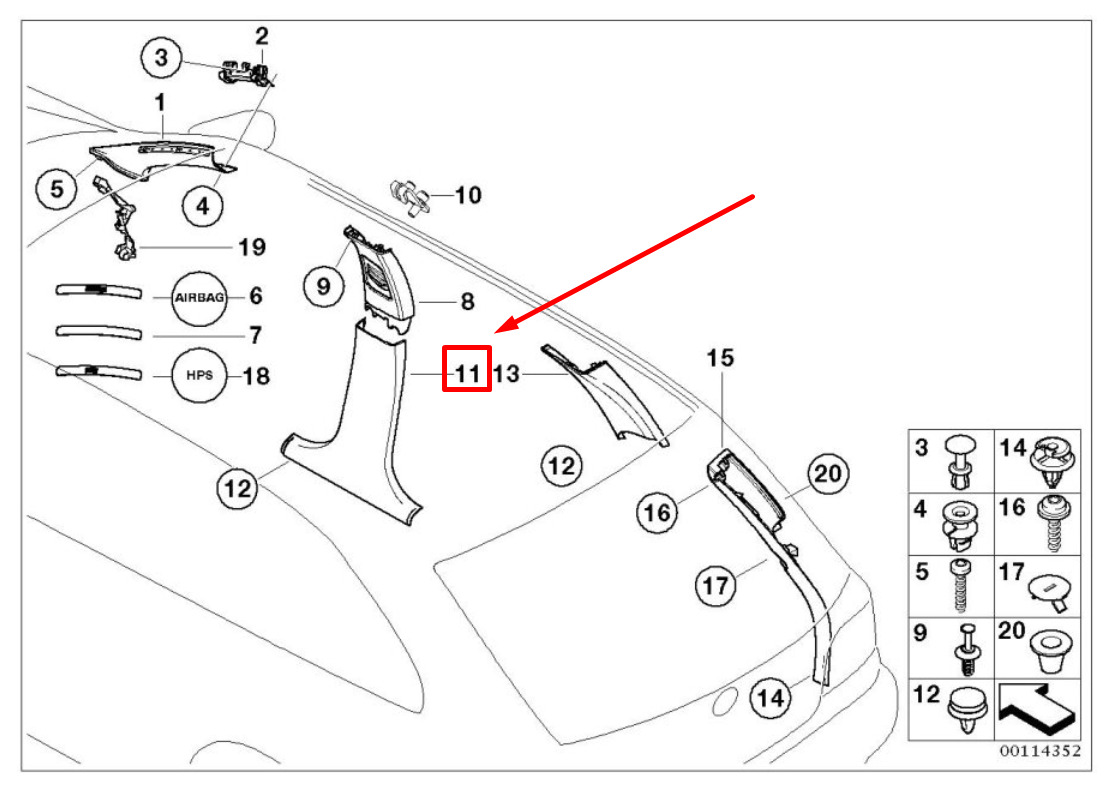 3
2
1
5
4
10
19
9
8
AIRBAG
6
7
HPS
18
11
13
15
12
12
16
20
17
14

| 3 | 14 |
|---|---|
| 4 | 16 |
| 5 | 17 |
| 9 | 20 |
| 12 | |

00114352