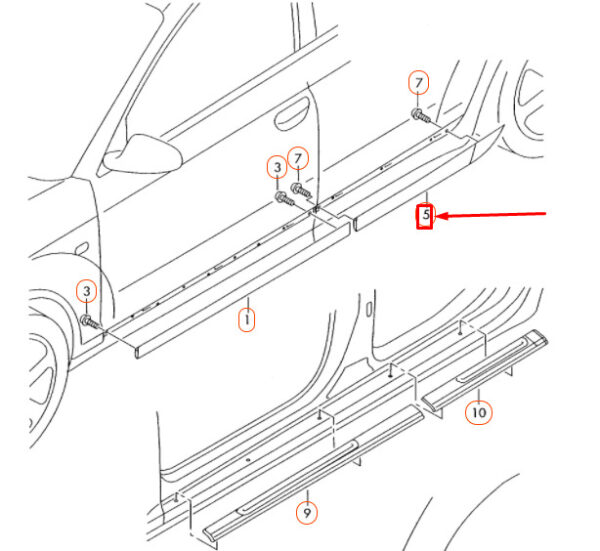 7
3
7
5
3
1
10
9