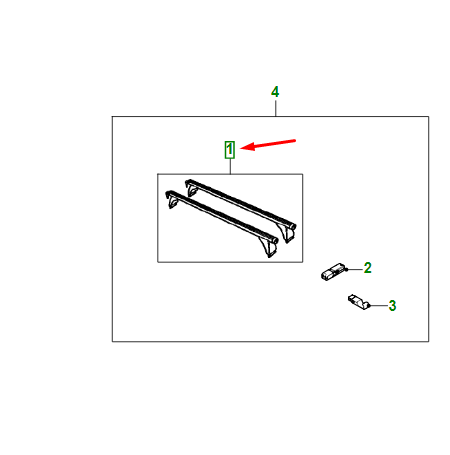 4
1
2
3