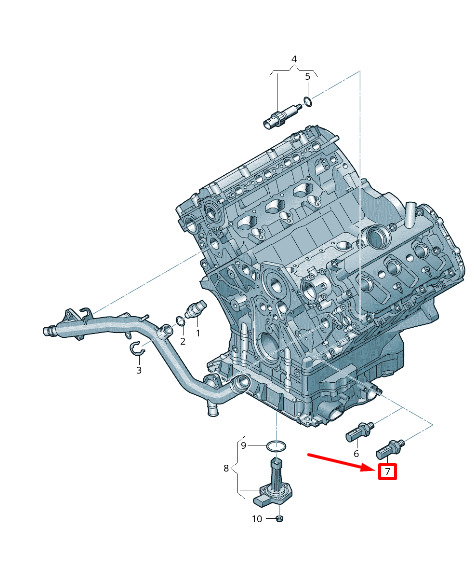 4
5
1
2
3
6
7
9
8
10