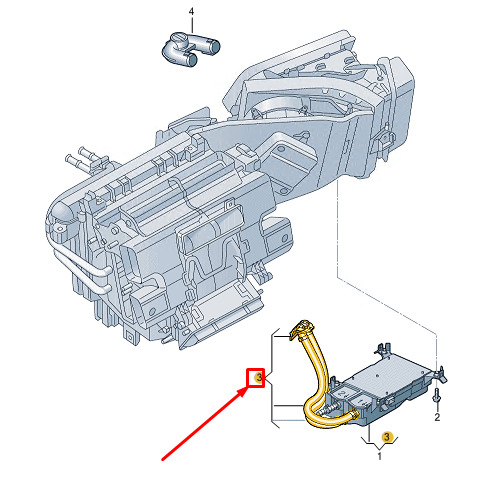 4
3
2
3
1