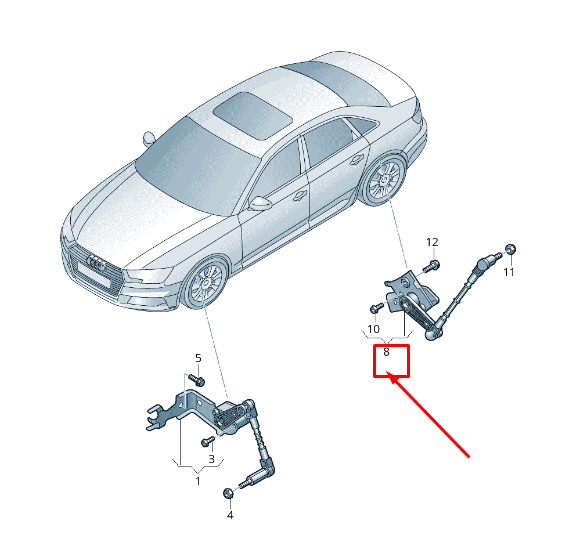 12
11
10
8
5
3
1
4