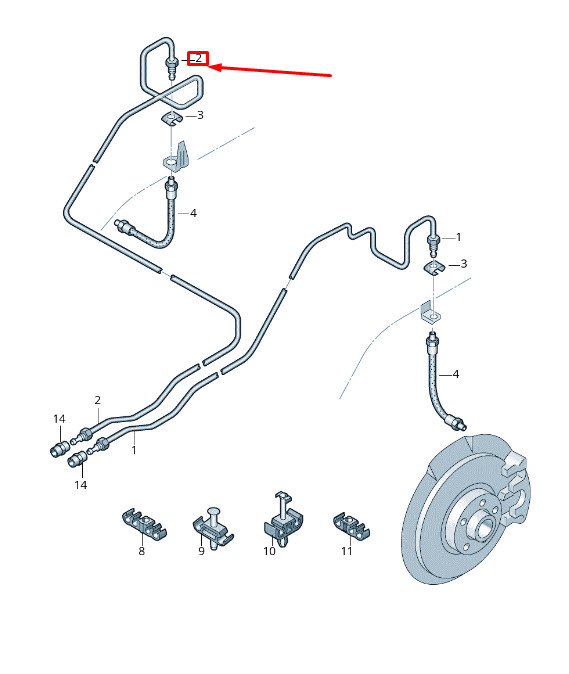 2
3
4
1
3
4
2
14
1
14
8
9
10
11