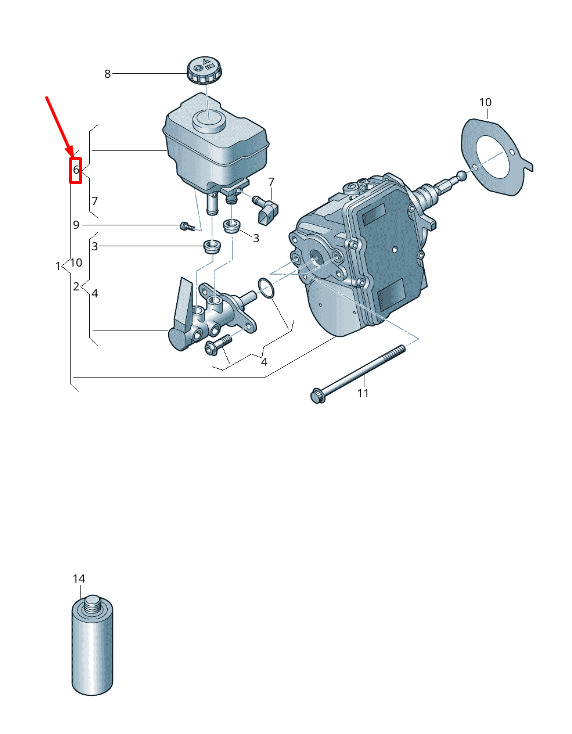 8
10
6
7
7
9
3
3
1
10
2
4
4
11
14