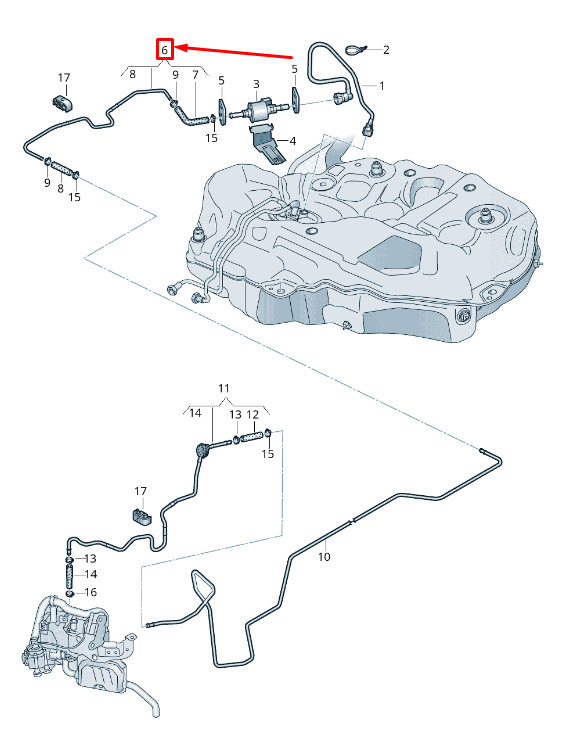 6
2
17
8
9
7
5
3
5
1
15
4
9
8
15
11
14
13
12
15
17
13
14
16
10