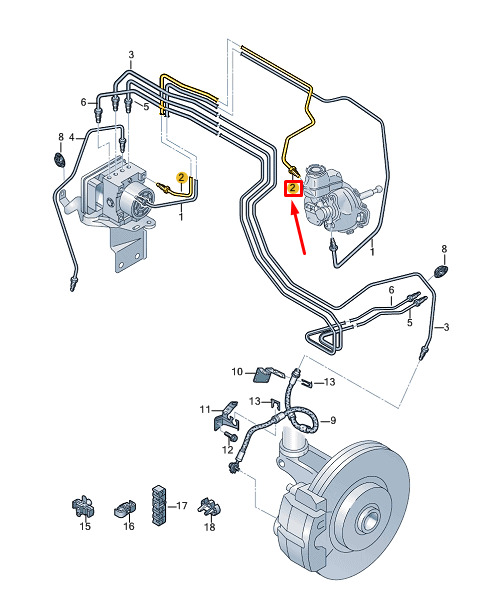 3
6
5
8
4
2
1
2
1
8
6
5
3
10
13
13
11
9
12
17
15
16
18