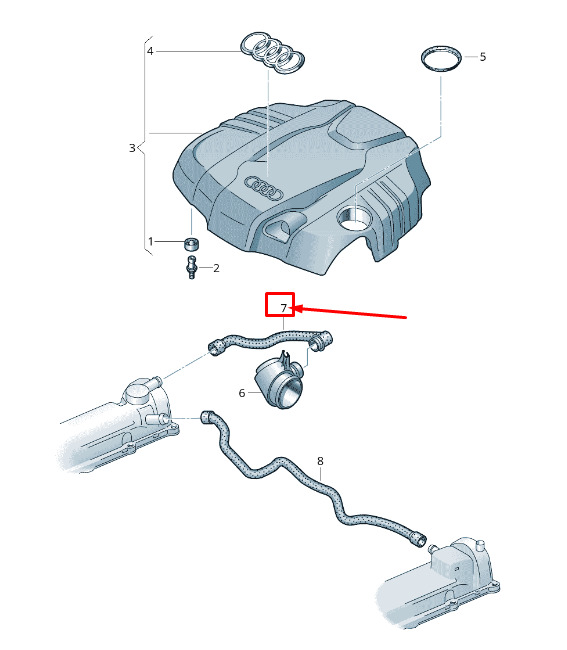 4
5
3
1
2
7
6
8