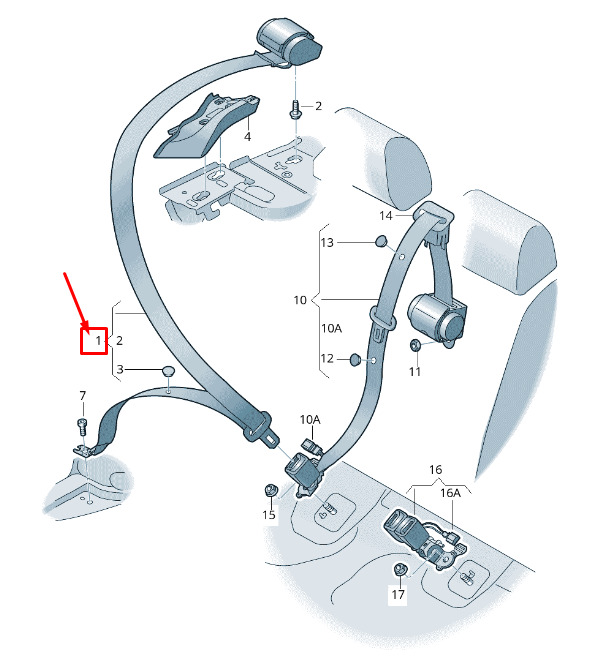 2
4
14
13
10
10A
12
11
1
2
3
7
10A
15
16
16A
17