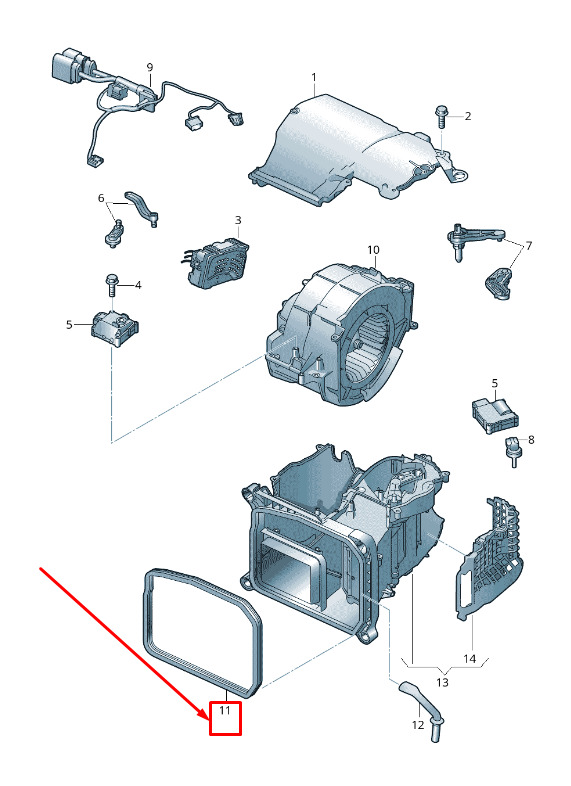 9
1
2
6
3
7
10
4
5
5
8
14
13
11
12