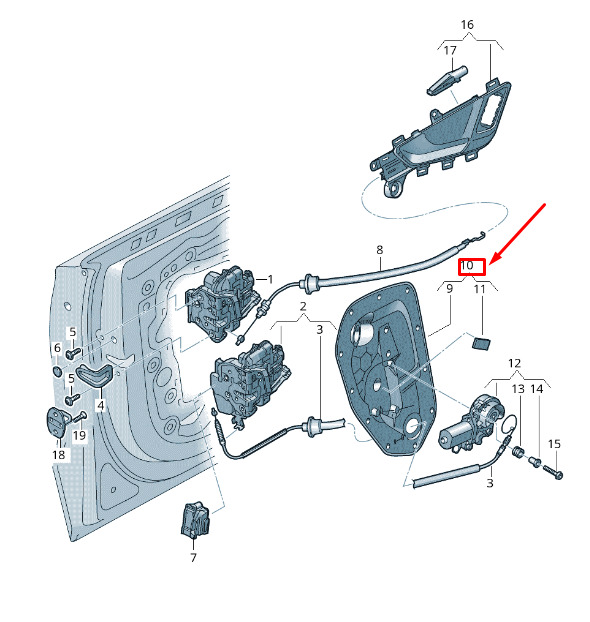 16
17
8
10
9
11
1
2
3
5
6
5
4
19
18
12
13
14
15
3
7