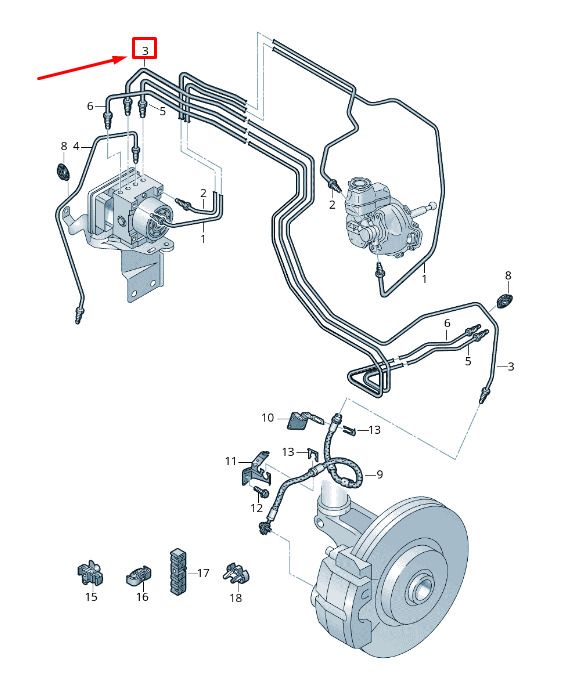 3
6
5
8
4
2
1
2
1
8
6
5
3
10
13
13
11
9
12
15
16
17
18