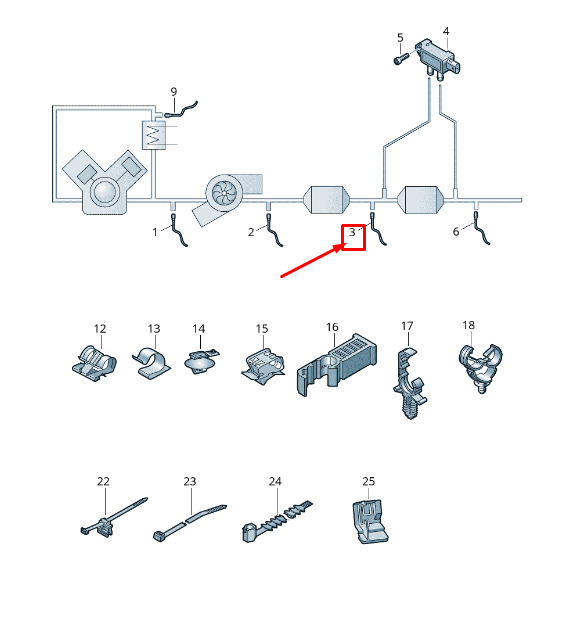 5
4
9
1
2
3
6
12
13
14
15
16
17
18
22
23
24
25