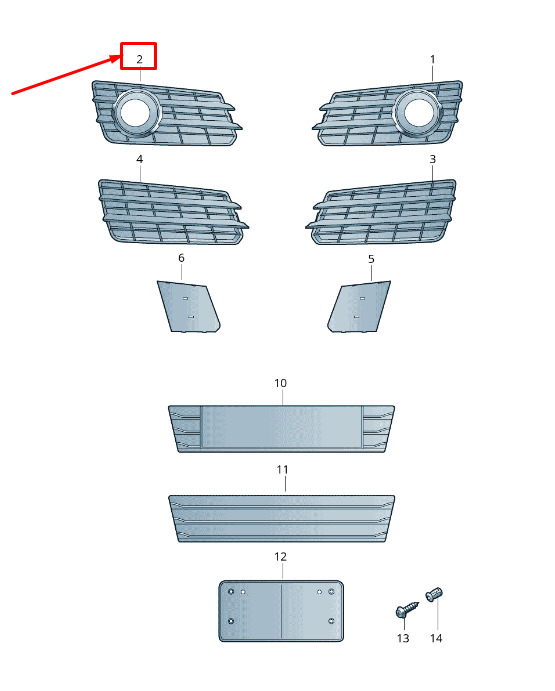 2
1
4
3
6
5
10
11
12
13
14