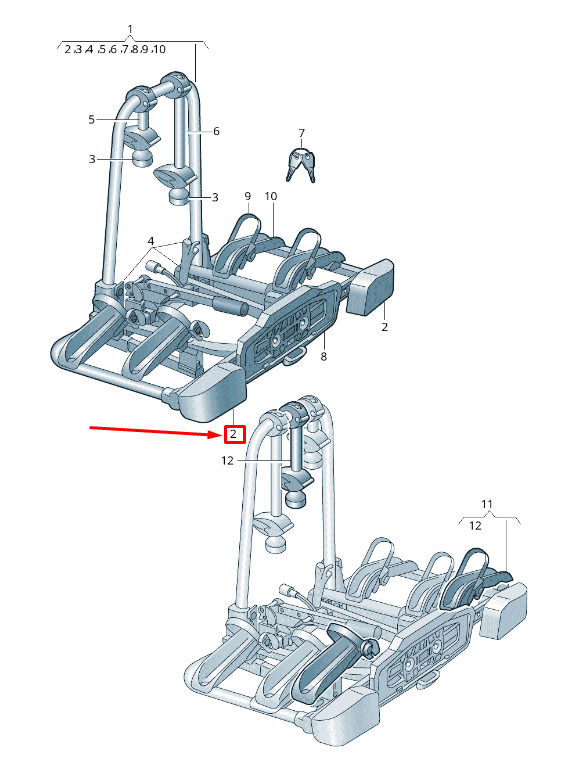 1
2 3 4 5 6 7 8 9 10
5
6
3
7
3
9
10
4
2
8
2
12
11
12