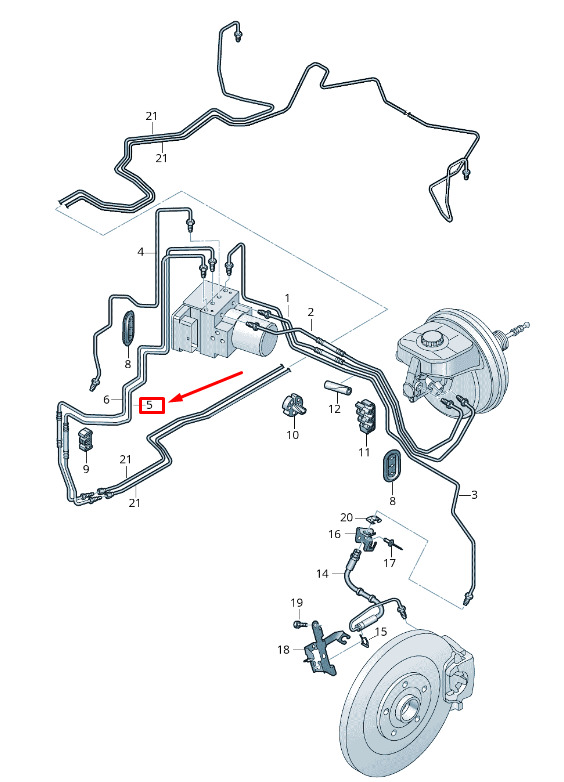 21
21
4
1
2
8
6
5
12
10
11
9
21
21
8
3
20
16
17
14
19
15
18