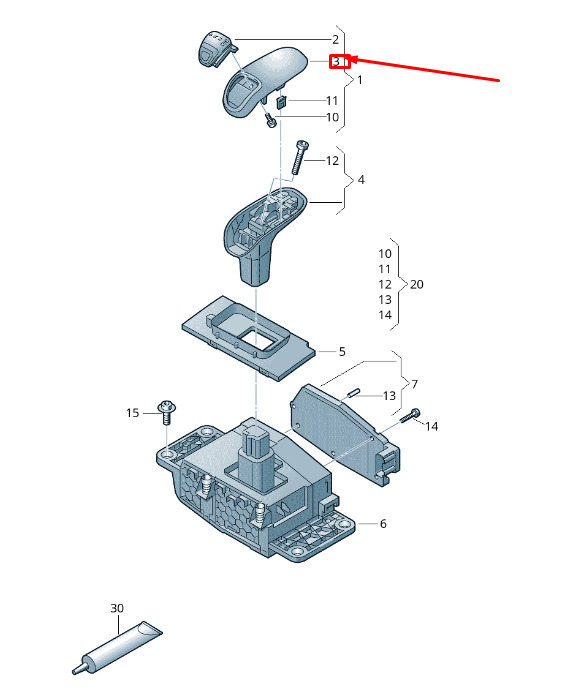 2
3
1
11
10
12
4
10
11
12
13
14
20
5
7
13
15
14
6
30