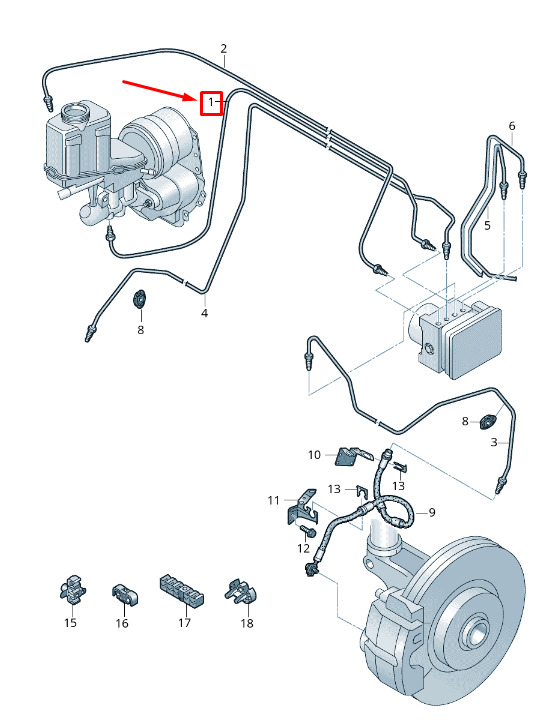 2
1
6
5
4
8
8
3
10
13
13
11
9
12
15
16
17
18