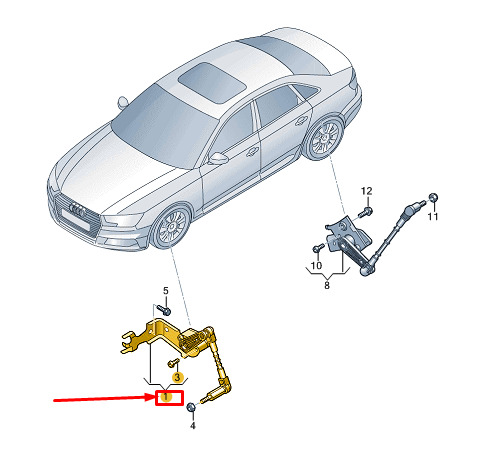 12
11
10
8
5
3
1
4