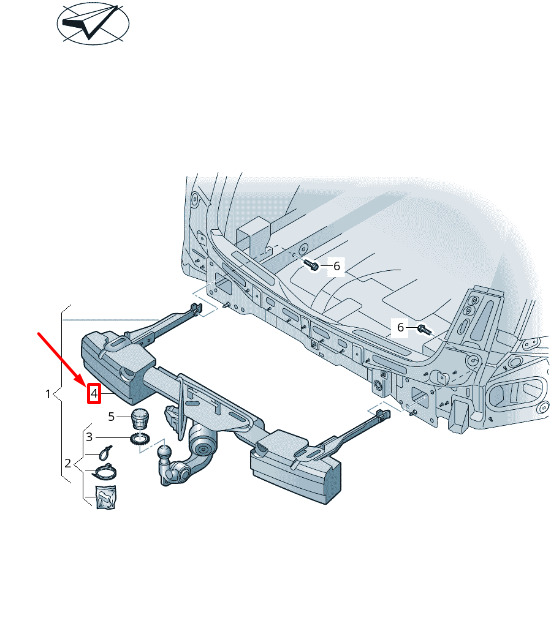 6
6
1
4
5
3
2