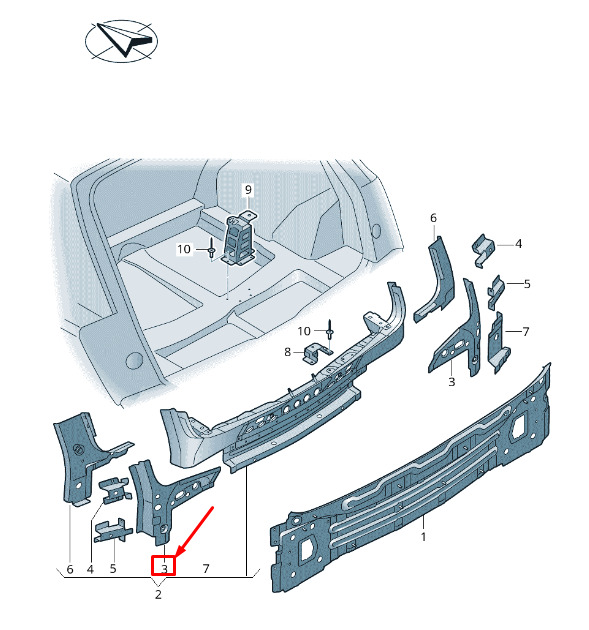 9
10
6
4
5
7
10
8
3
1
6
4
5
3
7
2