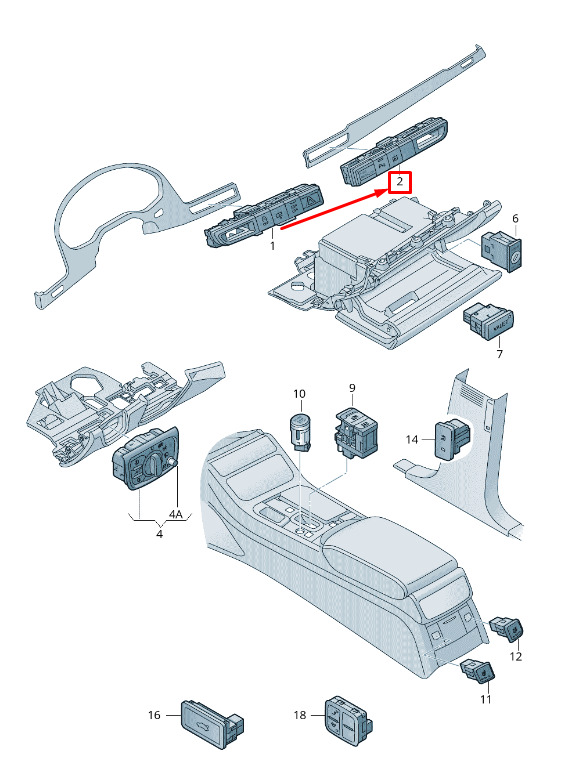 2
1
6
7
10
9
14
4A
4
12
11
16
18