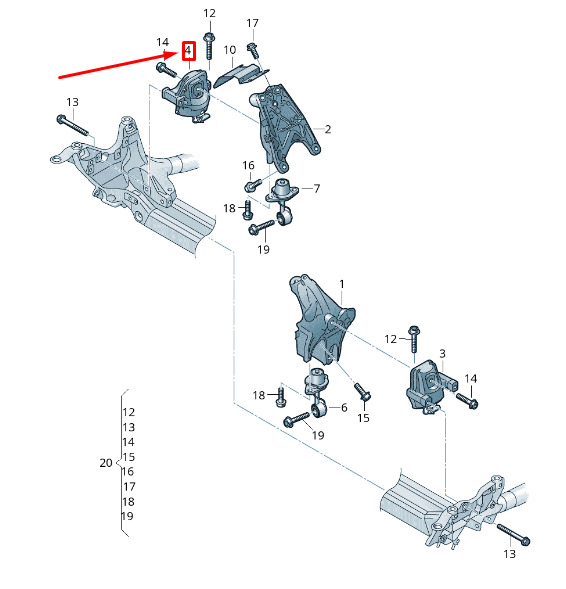 12
17
14
4
10
13
2
16
7
18
19
1
12
3
14
18
6
15
19
12
13
14
20
15
16
17
18
19
13