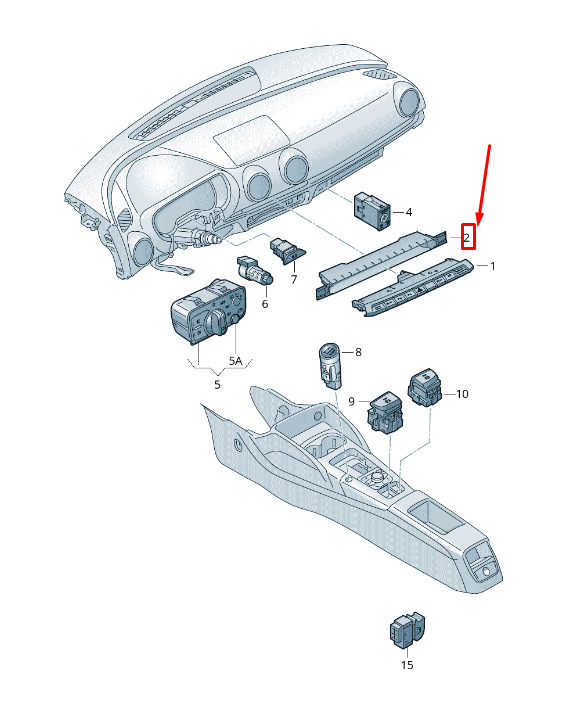 4
2
1
7
6
5A
5
8
9
10
15