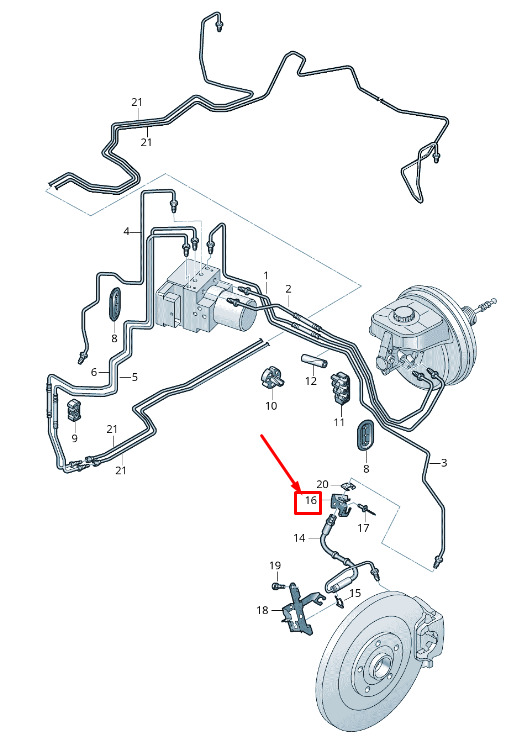 21
21
4
1
2
8
6
5
12
10
11
9
21
21
8
3
20
16
17
14
19
15
18