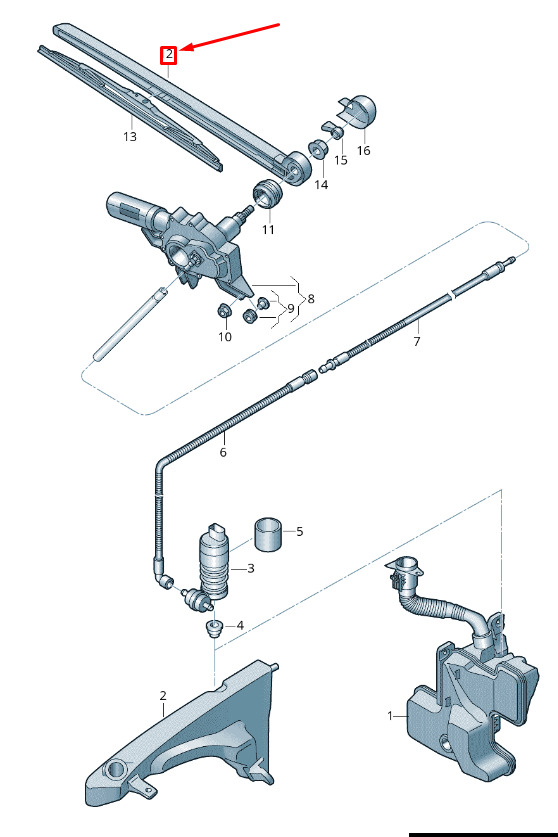 2
13
16
15
14
11
8
9
10
7
6
5
3
4
2
1