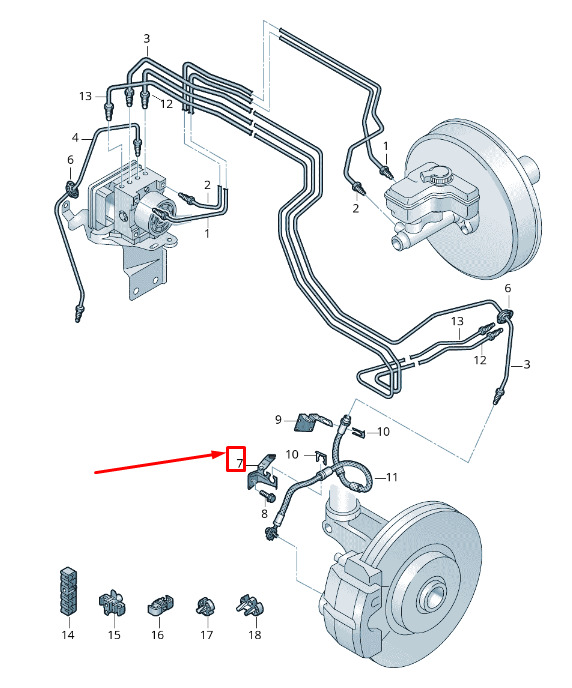 3
13
12
4
6
2
1
1
2
6
13
12
3
9
10
10
7
11
8
14
15
16
17
18