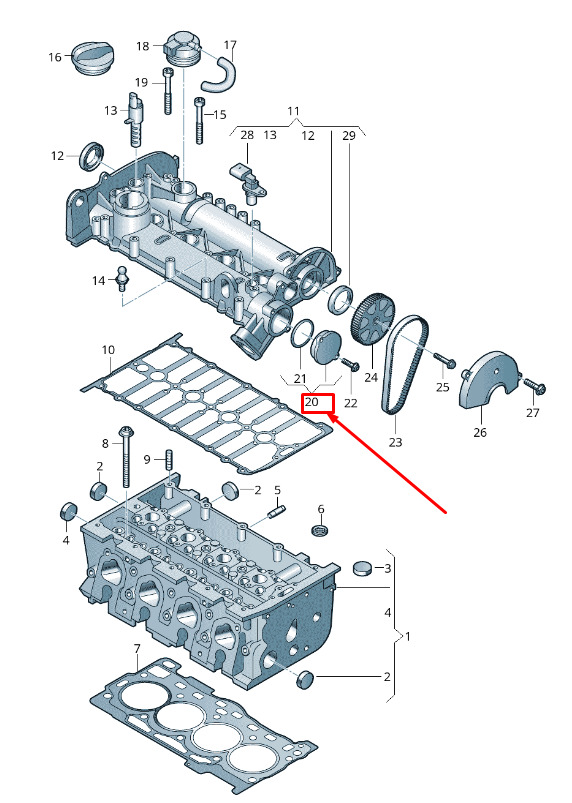 16
18
17
19
13
15
11
28
13
12
29
12
14
10
21
20
22
24
25
23
26
27
8
9
2
2
5
6
4
3
4
1
2
7