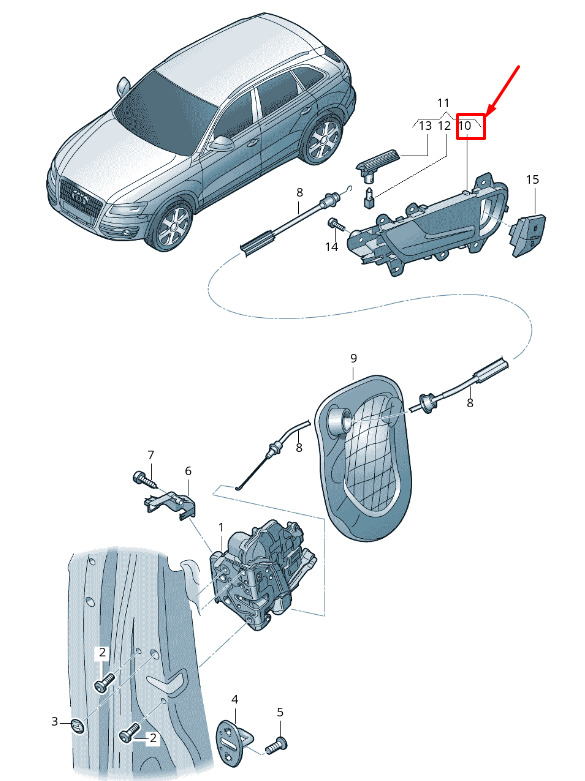 11
13
12
10
15
8
14
9
8
8
7
6
1
2
3
2
4
5