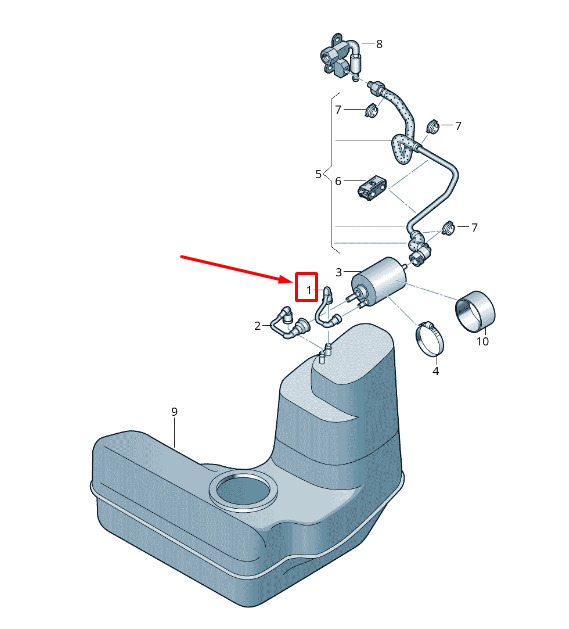 8
7
7
5
6
7
3
1
2
10
4
9