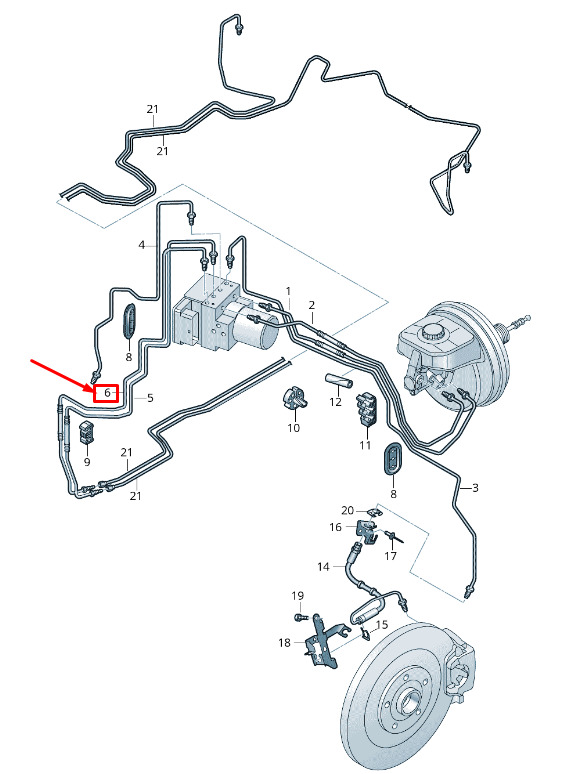 21
21
4
1
2
8
6
5
12
10
11
9
21
21
8
3
20
16
17
14
19
15
18