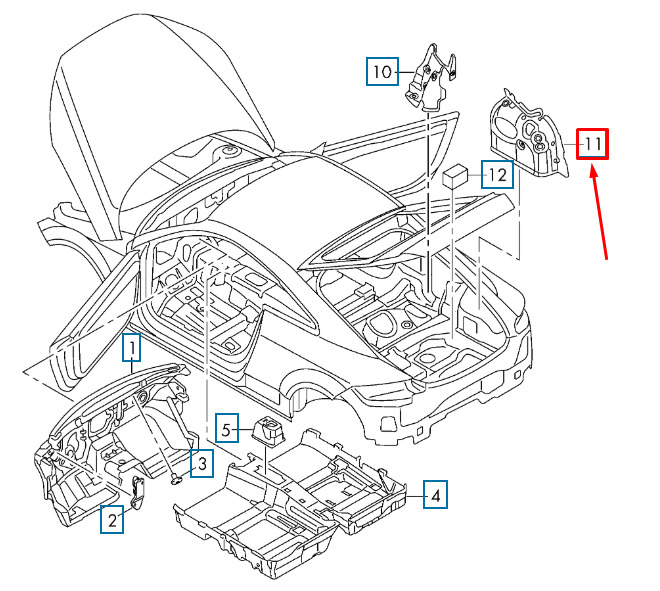 10
11
12
1
5
3
4
2