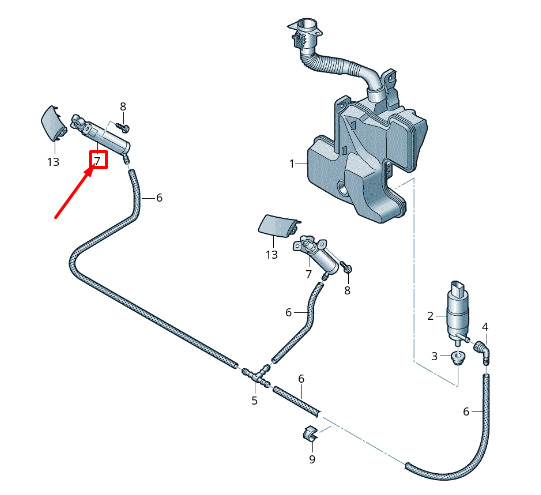 8
13
7
6
1
13
7
8
6
2
4
3
6
5
6
9