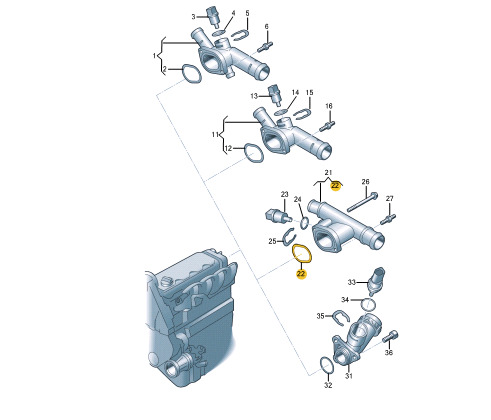 3
4
5
6
1
2
13
14
15
16
11
12
21
22
26
23
24
27
25
22
33
34
35
36
31
32