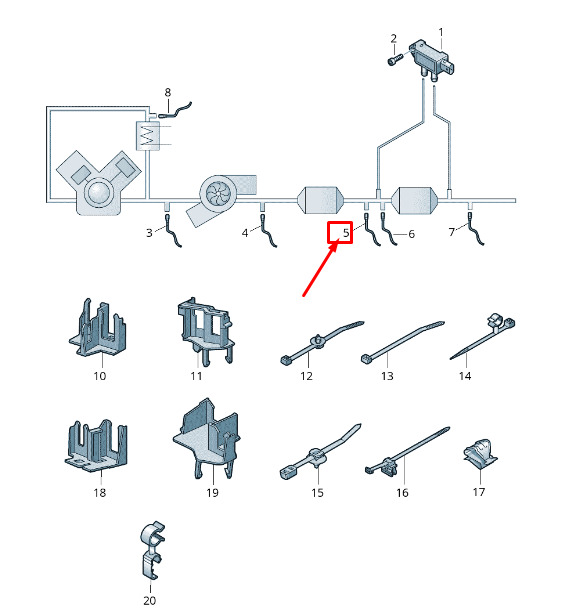 2
1
8
3
4
5
6
7
10
11
12
13
14
18
19
15
16
17
20