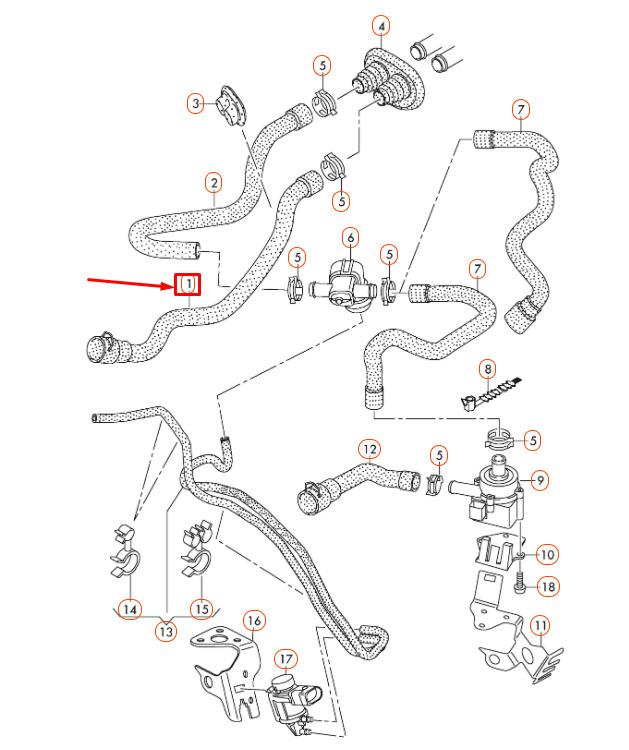 4
5
3
7
2
5
6
5
5
7
1
8
5
12
5
9
10
18
14
15
13
16
11
17