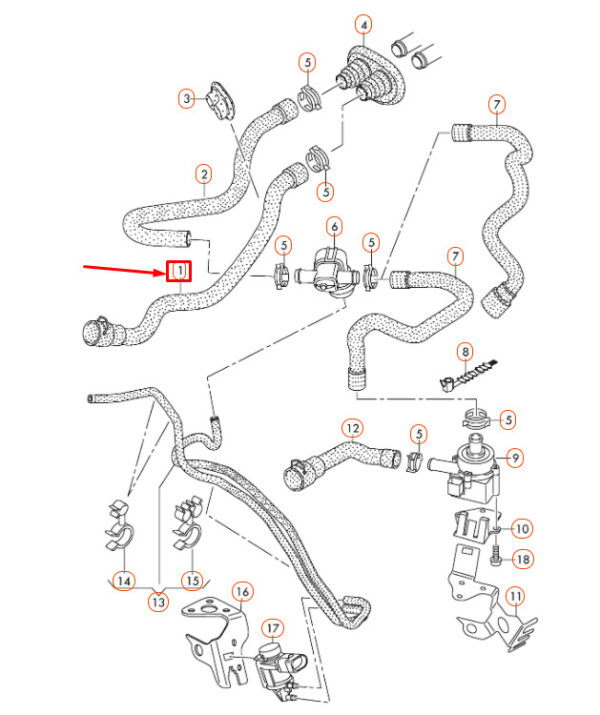 4
5
3
7
2
5
6
5
5
7
1
8
5
12
5
9
10
18
14
15
13
16
11
17